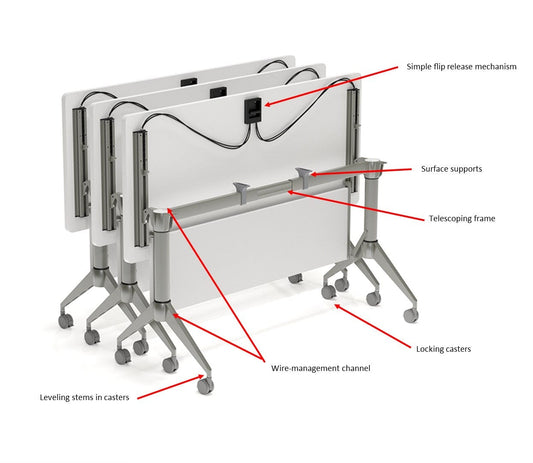 Simple flip release mechanism

Surface supports

Telescoping frame

Locking casters

Wire-management channel

Leveling stems in casters